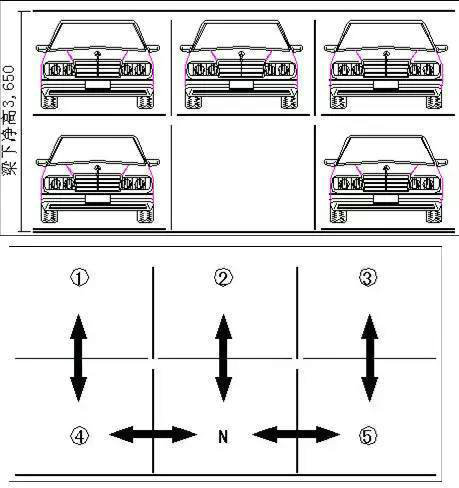 梁下净高3,650

①

②

③

④

N

⑤